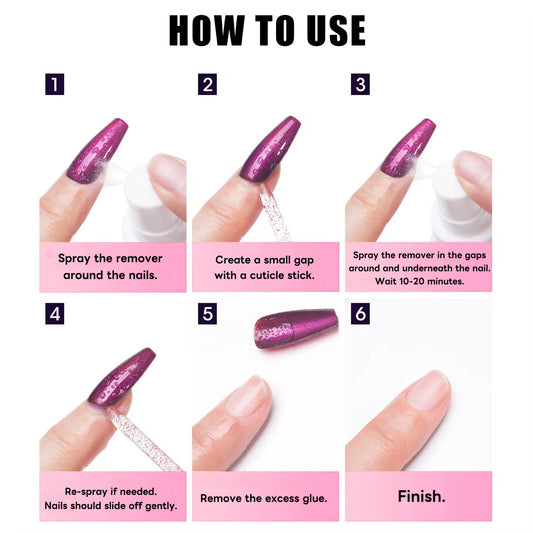 HOW TO USE

1

Spray the remover around the nails.

2

Create a small gap with a cuticle stick.

3

Spray the remover in the gaps around and underneath the nail. Wait 10-20 minutes.

4

Re-spray if needed. Nails should slide off gently.

5

Remove the excess glue.

6

Finish.