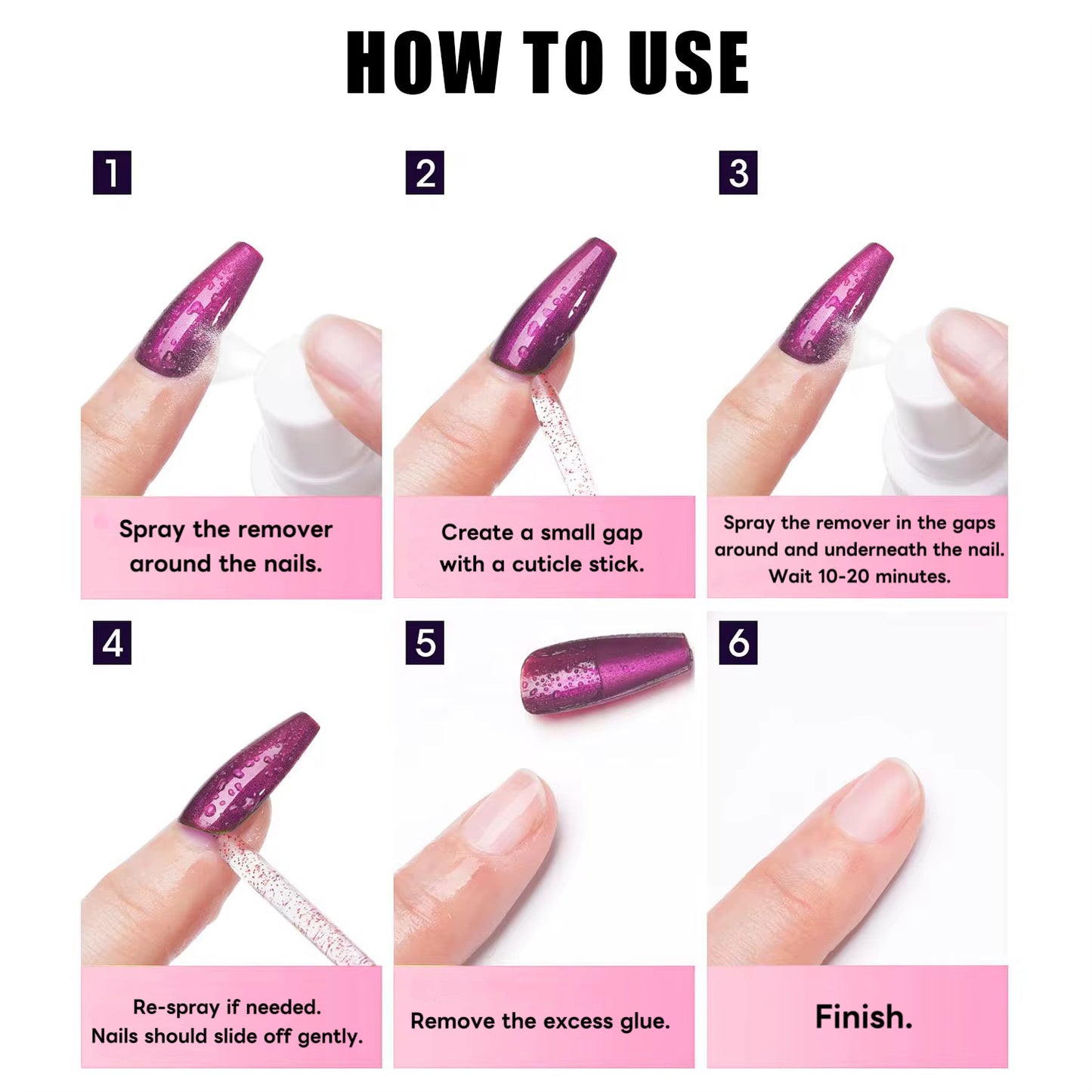 HOW TO USE

1

Spray the remover around the nails.

2

Create a small gap with a cuticle stick.

3

Spray the remover in the gaps around and underneath the nail. Wait 10-20 minutes.

4

Re-spray if needed. Nails should slide off gently.

5

Remove the excess glue.

6

Finish.