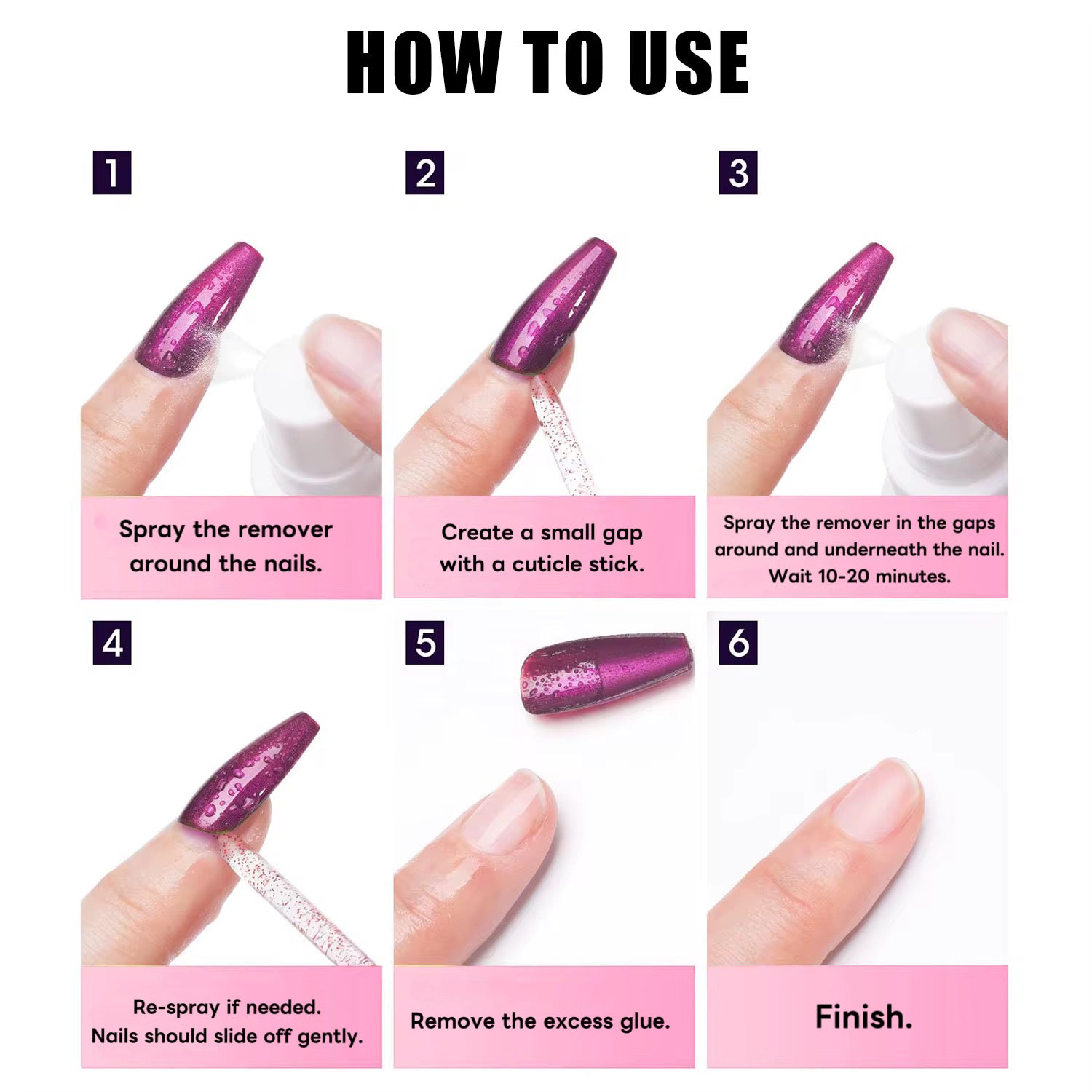 HOW TO USE

1

Spray the remover around the nails.

2

Create a small gap with a cuticle stick.

3

Spray the remover in the gaps around and underneath the nail. Wait 10-20 minutes.

4

Re-spray if needed. Nails should slide off gently.

5

Remove the excess glue.

6

Finish.